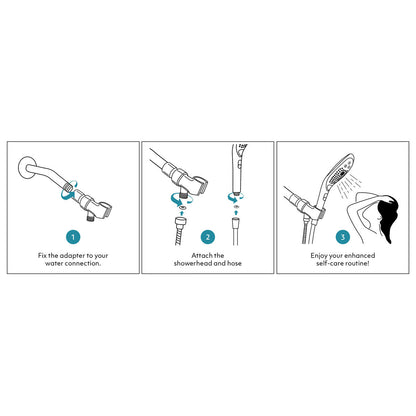 1

Fix the adapter to your water connection.

2

Attach the showerhead and hose

3

Enjoy your enhanced self-care routine!