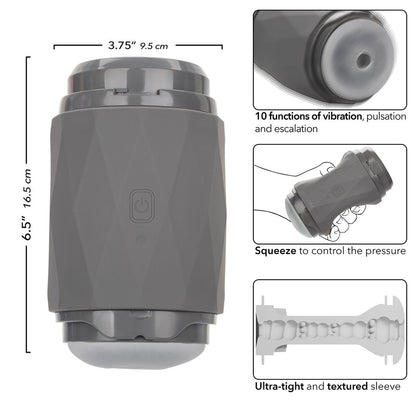 3.75" 9.5 cm

6.5" 16.5 cm

10 functions of vibration, pulsation and escalation

Squeeze to control the pressure

Ultra-tight and textured sleeve