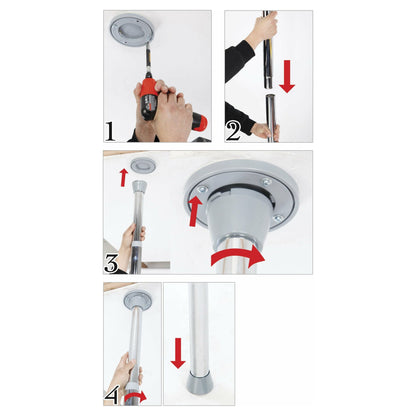 1
2
3
4