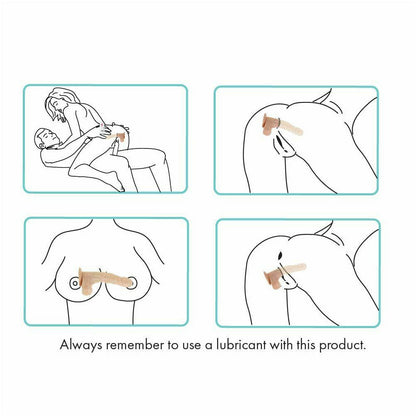 Always remember to use a lubricant with this product.