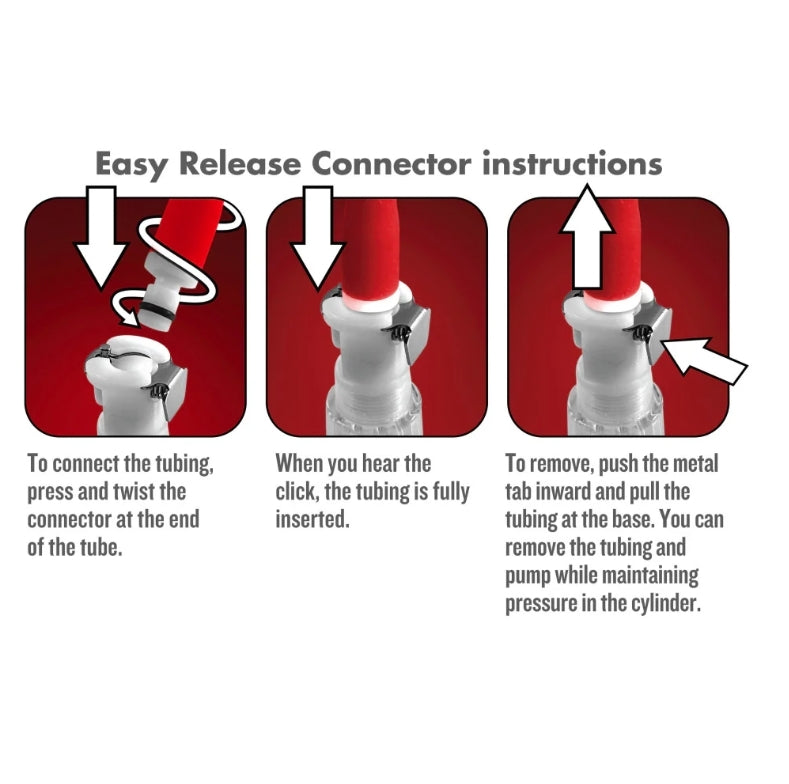 Easy Release Connector instructions

To connect the tubing, press and twist the connector at the end of the tube.

When you hear the click, the tubing is fully inserted.

To remove, push the metal tab inward and pull the tubing at the base. You can remove the tubing and pump while maintaining pressure in the cylinder.